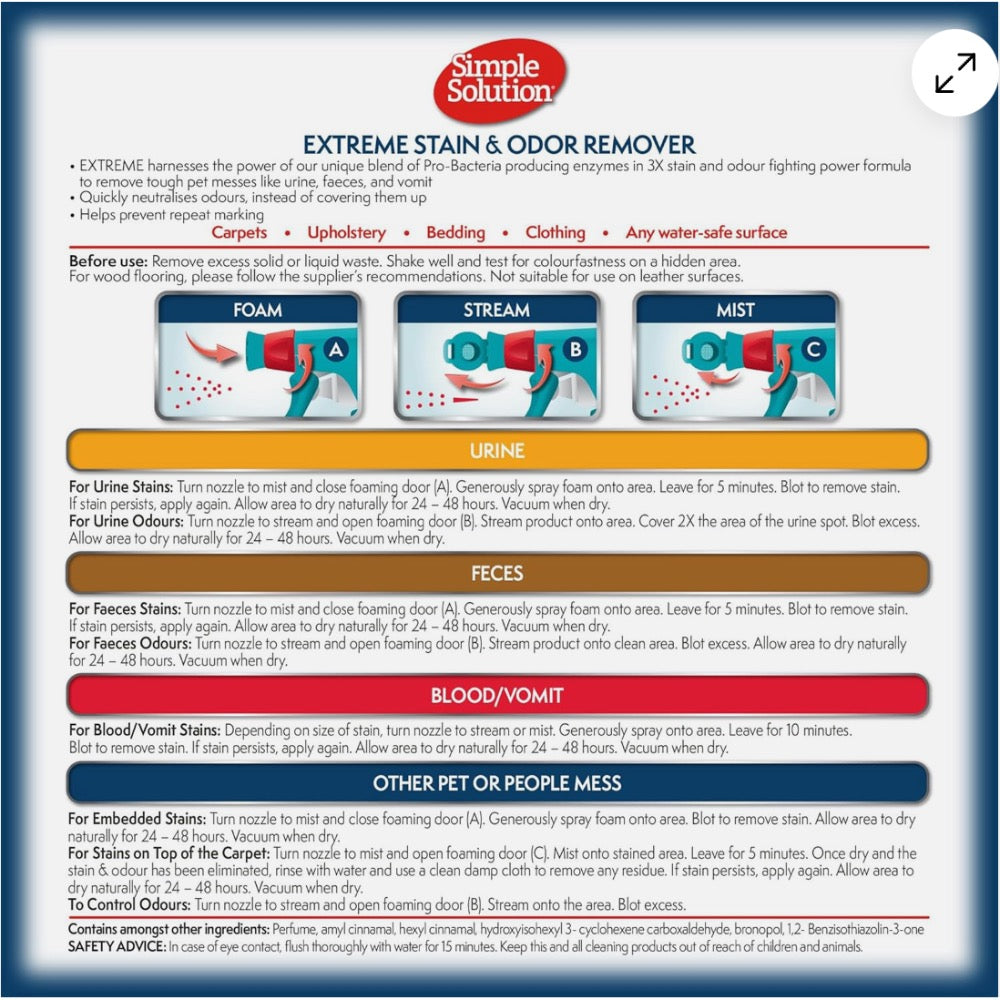 Simple Solution

EXTREME STAIN & ODOR REMOVER

• EXTREME harnesses the power of our unique blend of Pro-Bacteria producing enzymes in 3X stain and odour fighting power formula to remove tough pet messes like urine, faeces, and vomit
• Quickly neutralises odours, instead of covering them up
• Helps prevent repeat marking

Carpets • Upholstery • Bedding • Clothing • Any water-safe surface

Before use: Remove excess solid or liquid waste. Shake well and test for colourfastness on a hidden area. For wood flooring, please follow the supplier's recommendations. Not suitable for use on leather surfaces.

FOAM A

STREAM B

MIST C

URINE

For Urine Stains: Turn nozzle to mist and close foaming door (A). Generously spray foam onto area. Leave for 5 minutes. Blot to remove stain. If stain persists, apply again. Allow area to dry naturally for 24 – 48 hours. Vacuum when dry.
For Urine Odours: Turn nozzle to stream and open foaming door (B). Stream product onto area. Cover 2X the area of the urine spot. Blot excess. Allow area to dry naturally for 24 – 48 hours. Vacuum when dry.

FECES

For Faeces Stains: Turn nozzle to mist and close foaming door (A). Generously spray foam onto area. Leave for 5 minutes. Blot to remove stain. If stain persists, apply again. Allow area to dry naturally for 24 – 48 hours. Vacuum when dry.
For Faeces Odours: Turn nozzle to stream and open foaming door (B). Stream product onto clean area. Blot excess. Allow area to dry naturally for 24 – 48 hours. Vacuum when dry.

BLOOD/VOMIT

For Blood/Vomit Stains: Depending on size of stain, turn nozzle to stream or mist. Generously spray onto area. Leave for 10 minutes. Blot to remove stain. If stain persists, apply again. Allow area to dry naturally for 24 – 48 hours. Vacuum when dry.

OTHER PET OR PEOPLE MESS

For Embedded Stains: Turn nozzle to mist and close foaming door (A). Generously spray foam onto area. Blot to remove stain. Allow area to dry naturally for 24 – 48 hours. Vacuum when dry.
For Stains on Top of the Carpet: Turn nozzle to mist and open foaming door (C). Mist onto stained area. Leave for 5 minutes. Once dry and the stain & odour has been eliminated, rinse with water and use a clean damp cloth to remove any residue. If stain persists, apply again. Allow area to dry naturally for 24 – 48 hours. Vacuum when dry.
To Control Odours: Turn nozzle to stream and open foaming door (B). Stream onto the area. Blot excess.

Contains amongst other ingredients: Perfume, amyl cinnamal, hexyl cinnamal, hydroxyisohexyl 3- cyclohexene carboxaldehyde, bronopol, 1,2- Benzisothiazolin-3-one
SAFETY ADVICE: In case of eye contact, flush thoroughly with water for 15 minutes. Keep this and all cleaning products out of reach of children and animals.